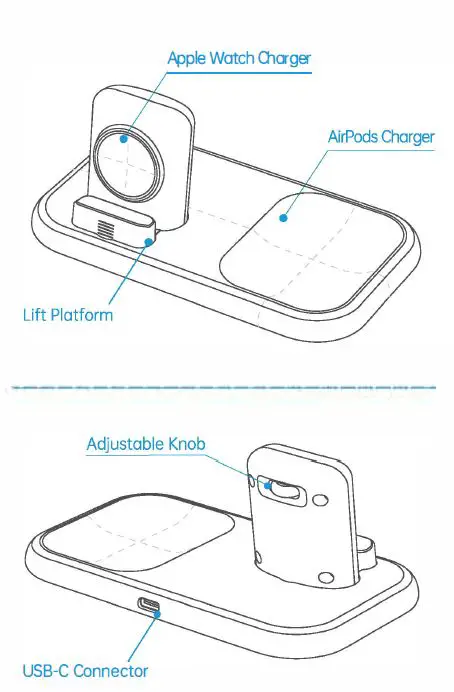 Apple Watch Charger

AirPods Charger

Lift Platform

Adjustable Knob

USB-C Connector