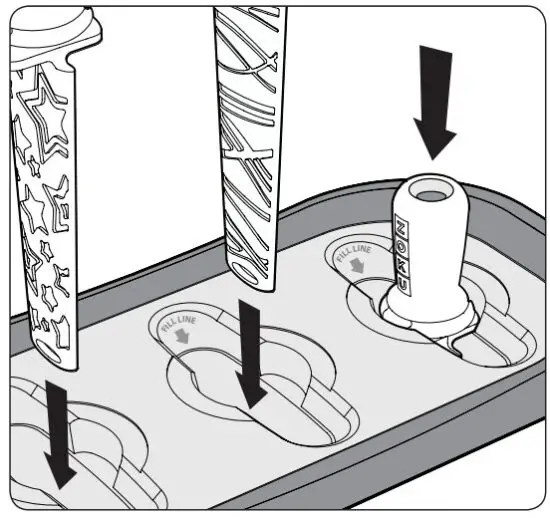 FILL LINE

FILL LINE

ZOKU