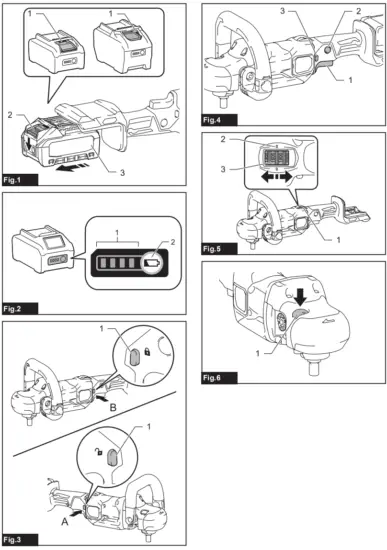 1
1
2
3
Fig.1

1
2
Fig.2

1
B
1
A
Fig.3

3
2
1
Fig.4

2
3
1
Fig.5

1
Fig.6