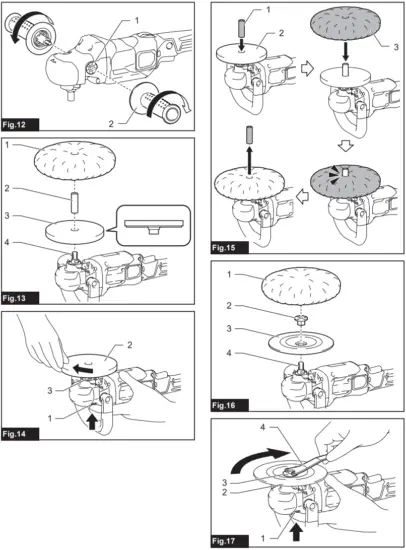 1
2
Fig.12

1
2
3
4
Fig.13

2
3
1
Fig.14

1
2
3
Fig.15

1
2
3
4
Fig.16

4
3
2
1
Fig.17