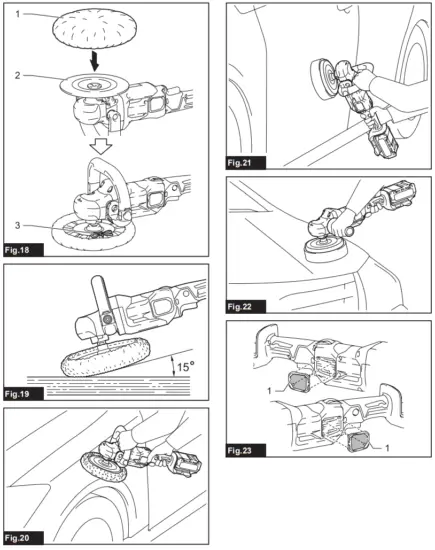 1
2
3
Fig.18

15°
Fig.19

Fig.20

Fig.21

Fig.22

1
1
Fig.23