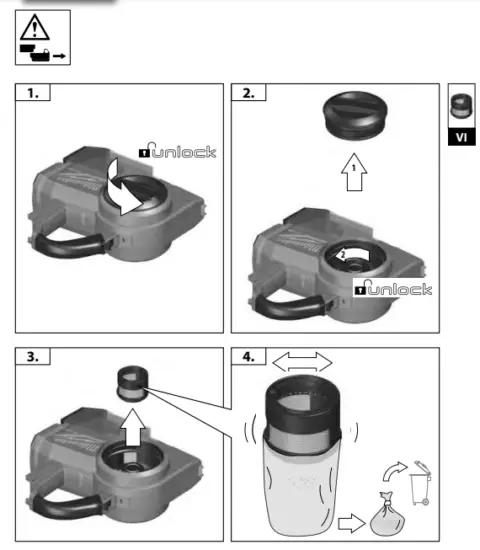 1.

unlock

2.

1

2

unlock

VI

3.

4.