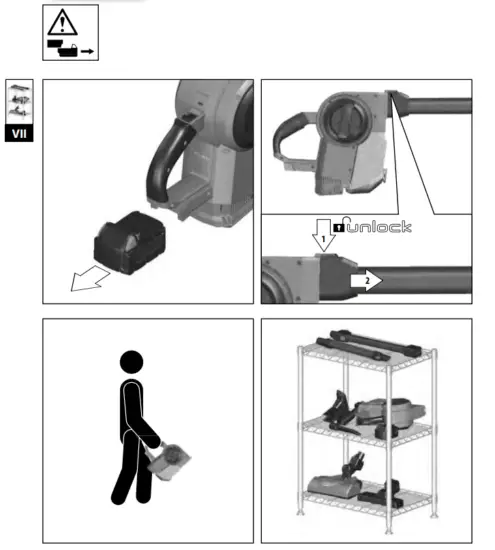 VII

unlock

1

2