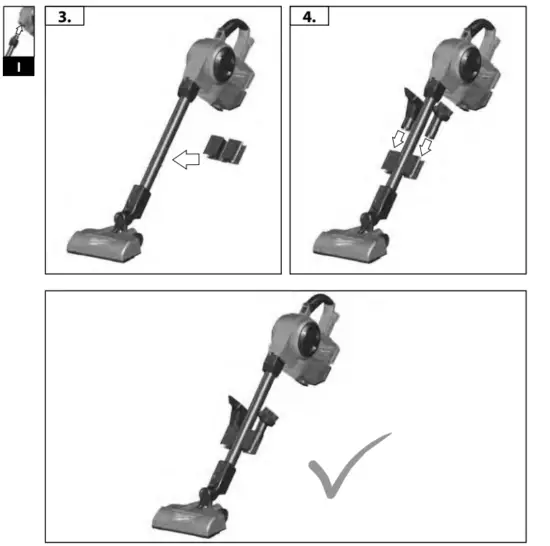 I

3.

4.