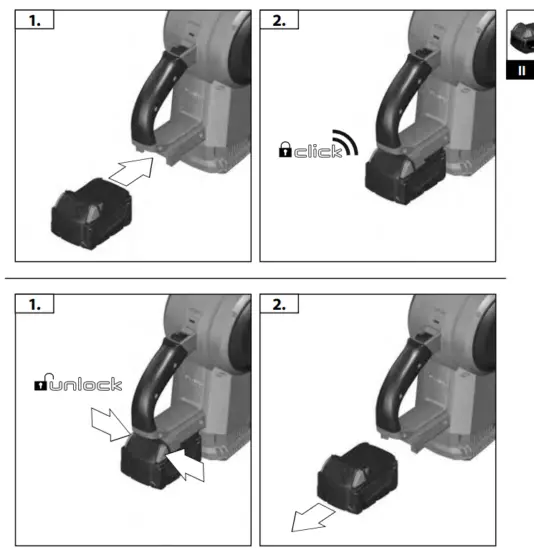 1.

2.

click

II

1.

unlock

2.