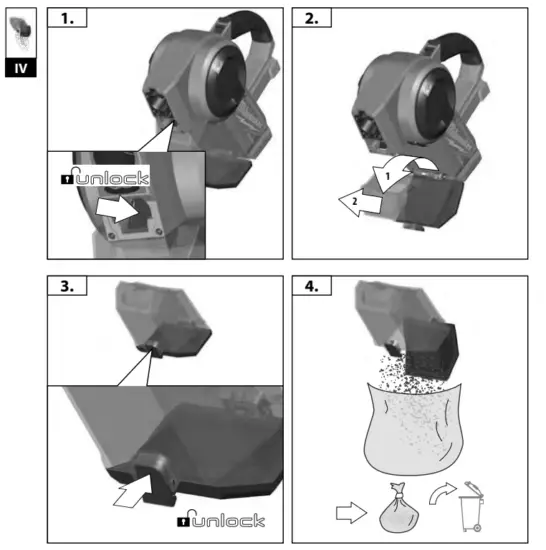 IV

1.

unlock

2.

1

2

3.

unlock

4.