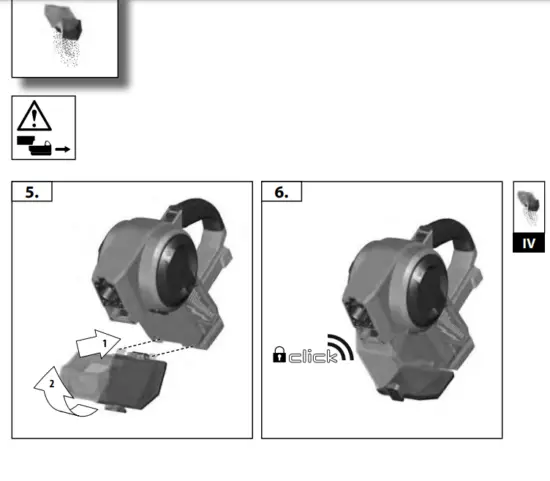 5.

1

2

6.

click

IV