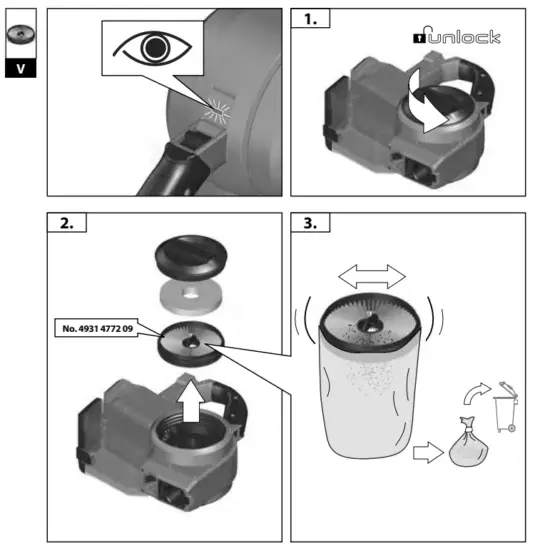 V

1.

unlock

2.

No. 4931 4772 09

3.