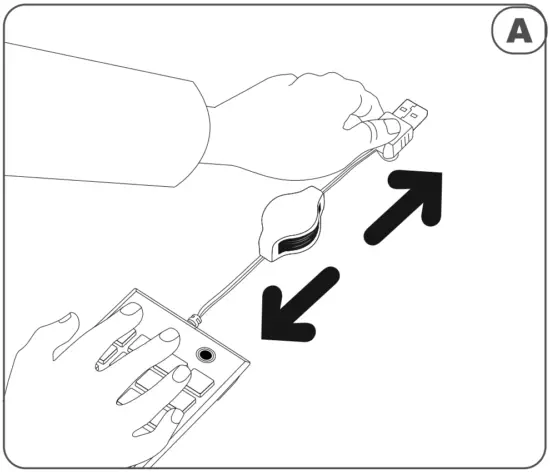 A