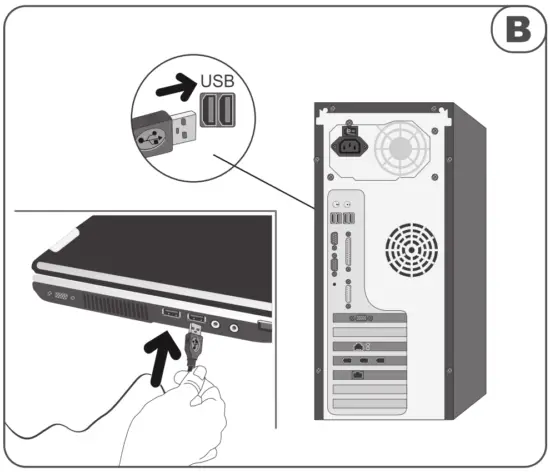 B

USB