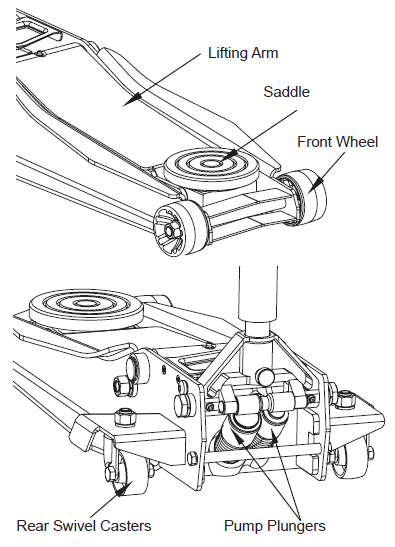 Lifting Arm

Saddle

Front Wheel

Rear Swivel Casters

Pump Plungers