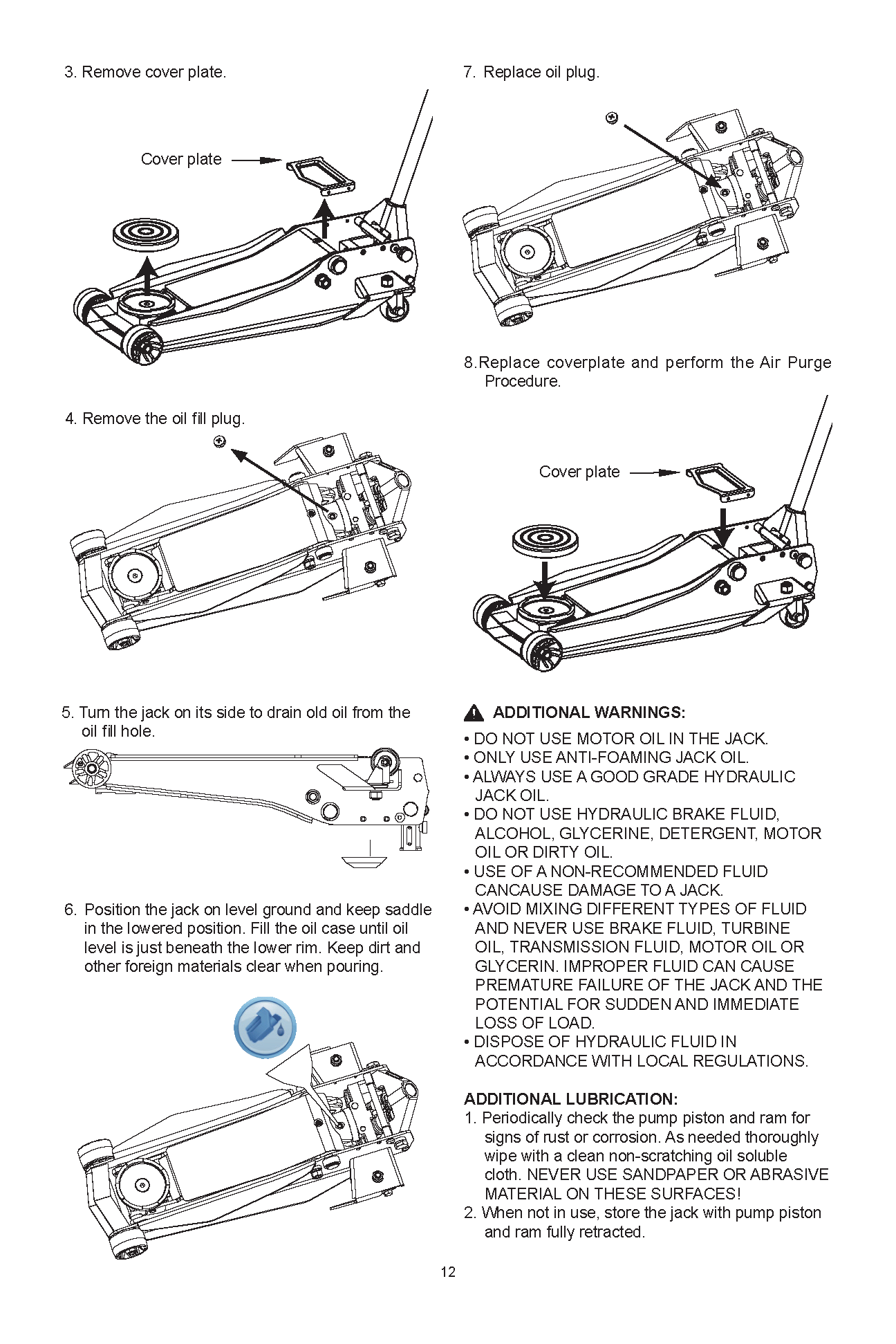 3. Remove cover plate.

Cover plate

4. Remove the oil fill plug.

5. Turn the jack on its side to drain old oil from the oil fill hole.

6. Position the jack on level ground and keep saddle in the lowered position. Fill the oil case until oil level is just beneath the lower rim. Keep dirt and other foreign materials clear when pouring.

7. Replace oil plug.

8.Replace coverplate and perform the Air Purge Procedure.

Cover plate

ADDITIONAL WARNINGS:

• DO NOT USE MOTOR OIL IN THE JACK.
• ONLY USE ANTI-FOAMING JACK OIL.
• ALWAYS USE A GOOD GRADE HYDRAULIC JACK OIL.
• DO NOT USE HYDRAULIC BRAKE FLUID, ALCOHOL, GLYCERINE, DETERGENT, MOTOR OIL OR DIRTY OIL.
• USE OF A NON-RECOMMENDED FLUID CANCAUSE DAMAGE TO A JACK.
• AVOID MIXING DIFFERENT TYPES OF FLUID AND NEVER USE BRAKE FLUID, TURBINE OIL, TRANSMISSION FLUID, MOTOR OIL OR GLYCERIN. IMPROPER FLUID CAN CAUSE PREMATURE FAILURE OF THE JACK AND THE POTENTIAL FOR SUDDEN AND IMMEDIATE LOSS OF LOAD.
• DISPOSE OF HYDRAULIC FLUID IN ACCORDANCE WITH LOCAL REGULATIONS.

ADDITIONAL LUBRICATION:
1. Periodically check the pump piston and ram for signs of rust or corrosion. As needed thoroughly wipe with a clean non-scratching oil soluble cloth. NEVER USE SANDPAPER OR ABRASIVE MATERIAL ON THESE SURFACES!
2. When not in use, store the jack with pump piston and ram fully retracted.

12