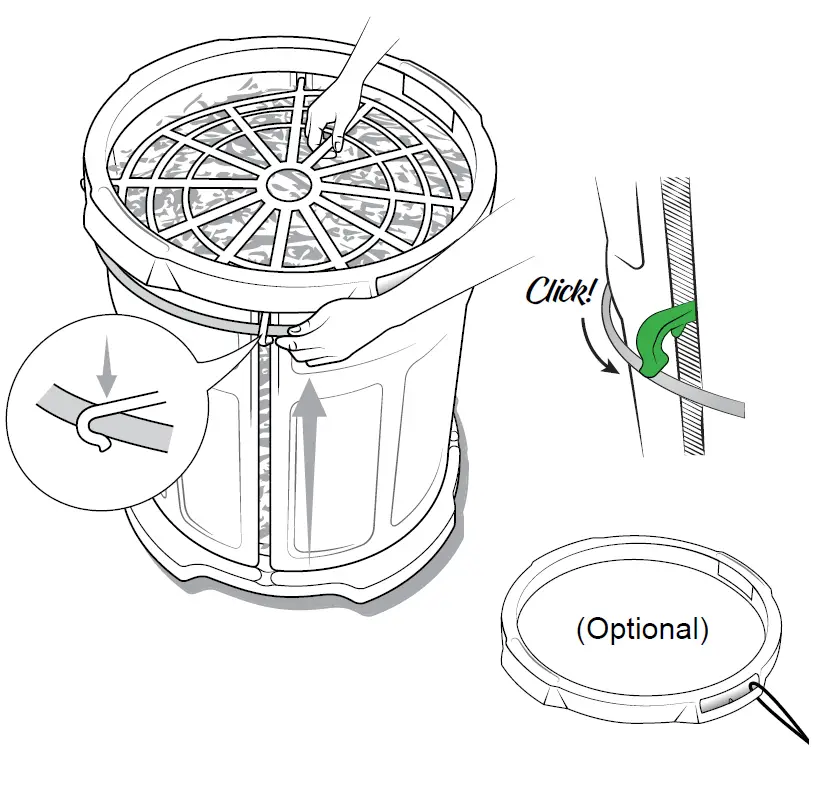 Click!

(Optional)