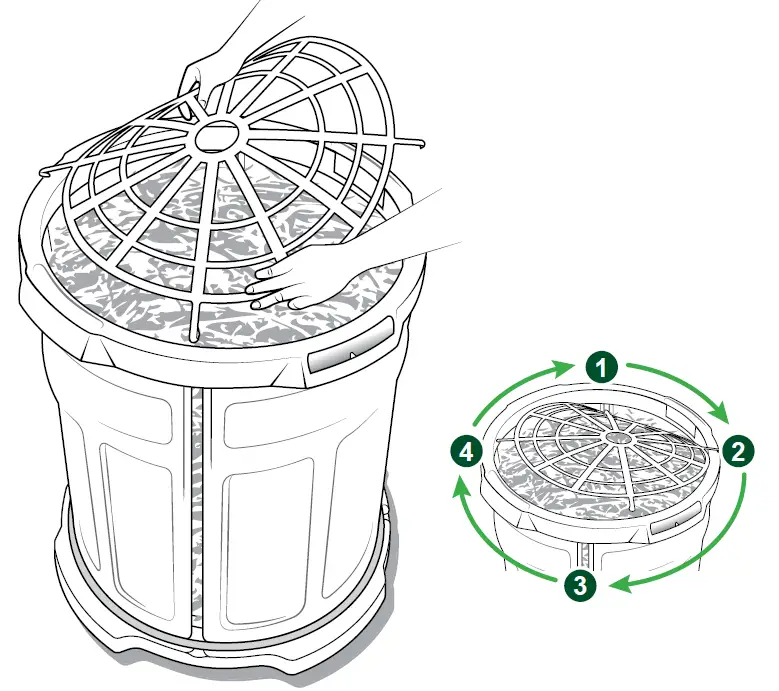 1
2
3
4