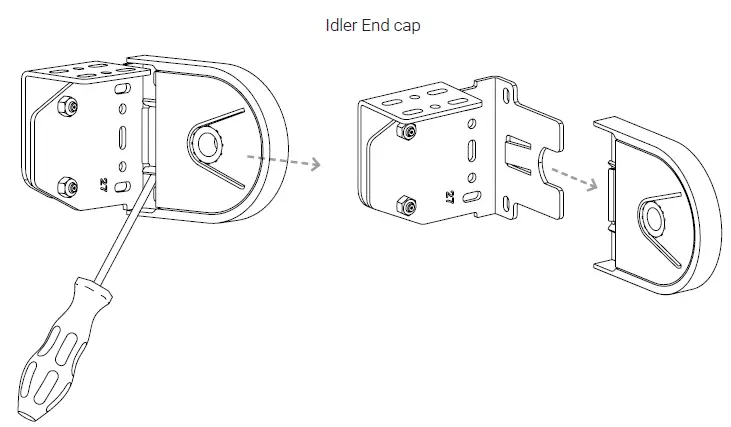 Idler End cap

27

27