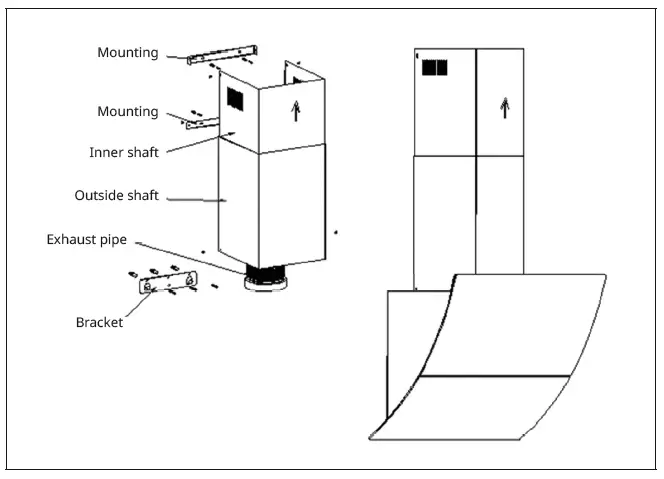 Mounting

Mounting

Inner shaft

Outside shaft

Exhaust pipe

Bracket