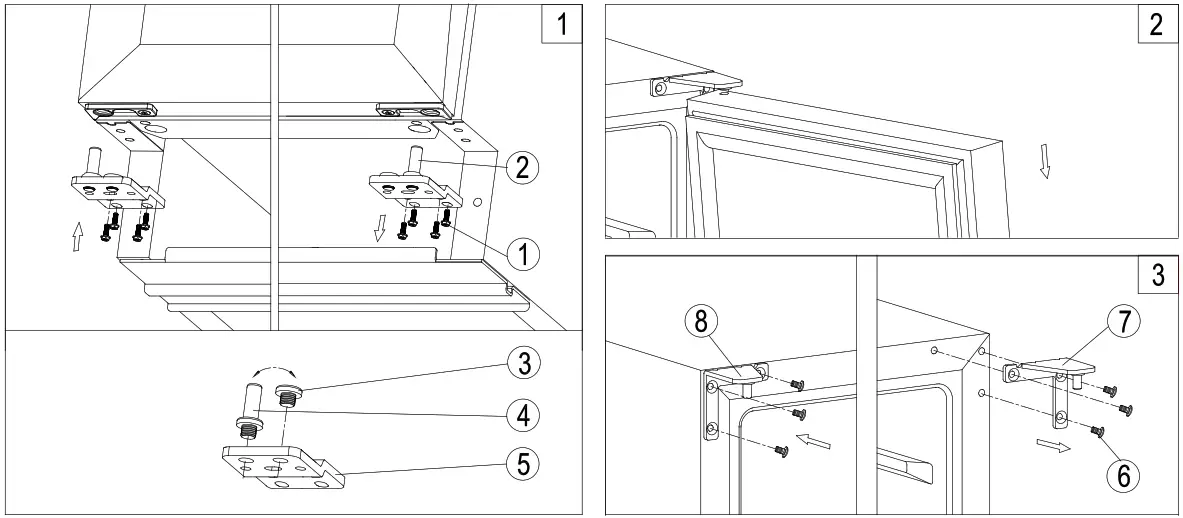 1
2
1
3
4
5
2
3
8
7
6