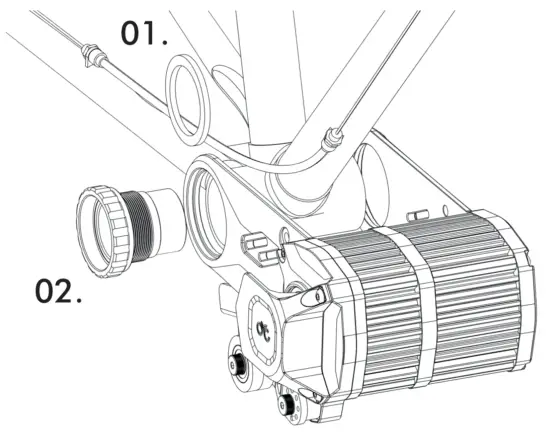 01.

02.