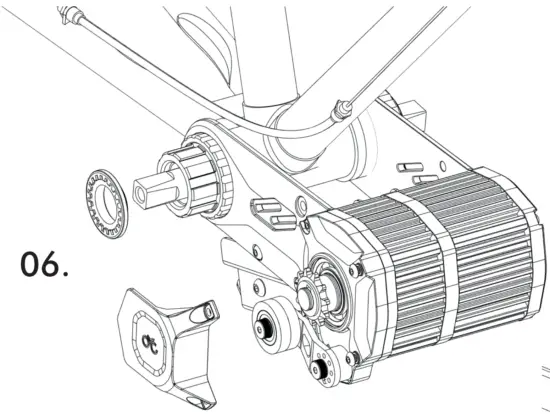 06.