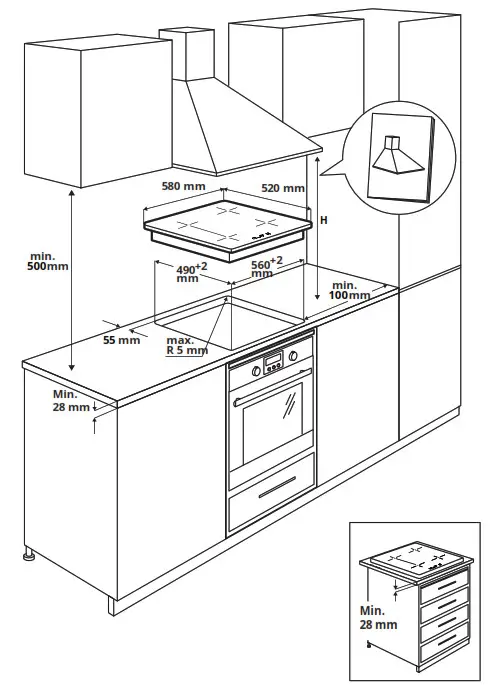 580 mm
520 mm
H
min.
500mm
$490^{+2}$
mm
$560^{+2}$
mm
min.
100mm
55 mm
max.
R 5 mm
Min.
28 mm
Min.
28 mm