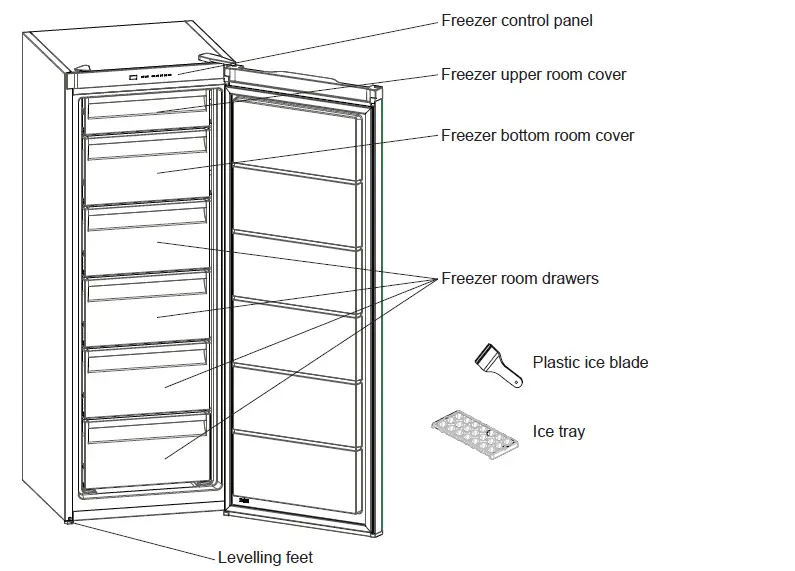 Freezer control panel

Freezer upper room cover

Freezer bottom room cover

Freezer room drawers

Plastic ice blade

Ice tray

Levelling feet