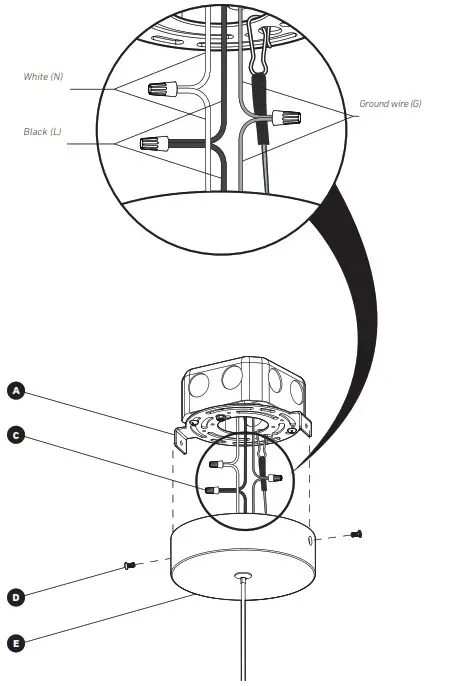 White (N)

Black (L)

Ground wire (G)

A

C

D

E