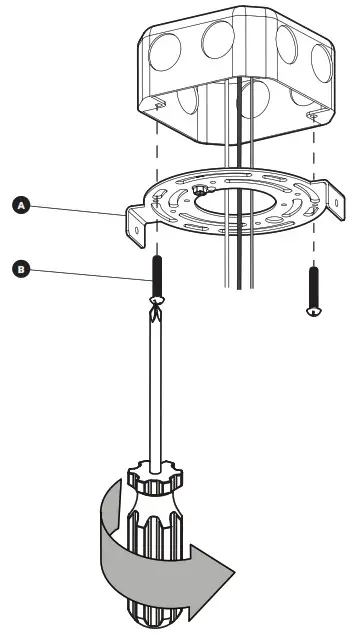 A

B