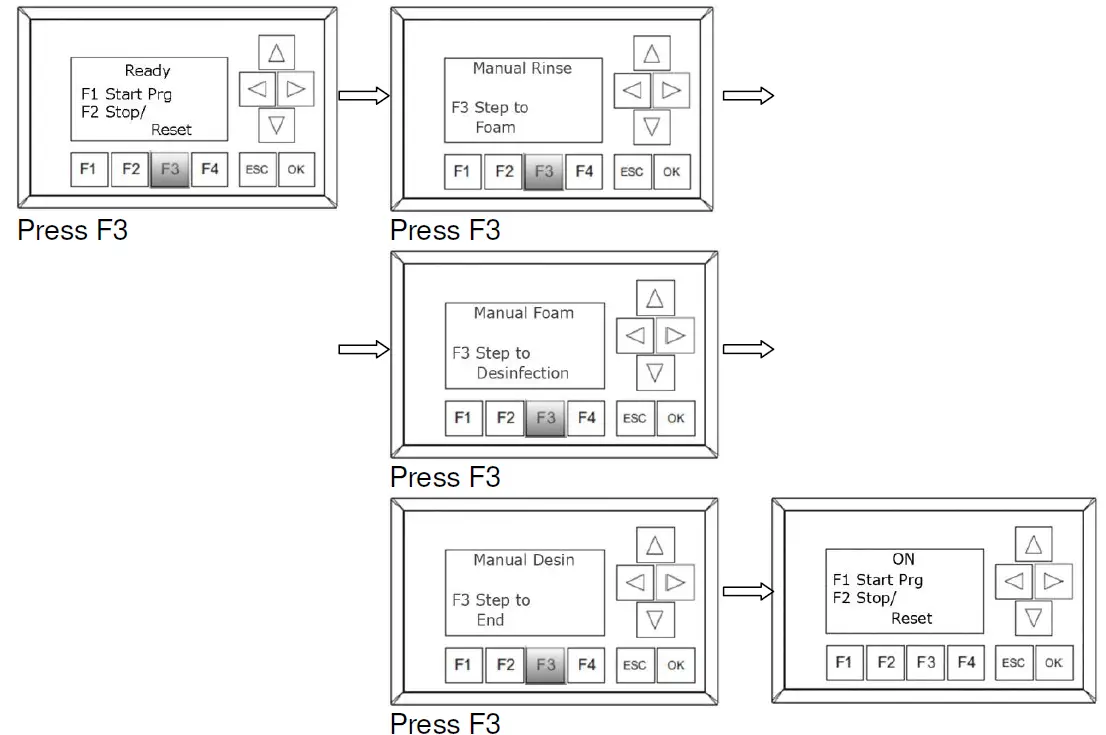 Ready
F1 Start Prg
F2 Stop/
Reset

F1 F2 F3 F4 ESC OK

Press F3

Manual Rinse

F3 Step to
Foam

F1 F2 F3 F4 ESC OK

Press F3

Manual Foam

F3 Step to
Desinfection

F1 F2 F3 F4 ESC OK

Press F3

Manual Desin

F3 Step to
End

F1 F2 F3 F4 ESC OK

Press F3

ON
F1 Start Prg
F2 Stop/
Reset

F1 F2 F3 F4 ESC OK