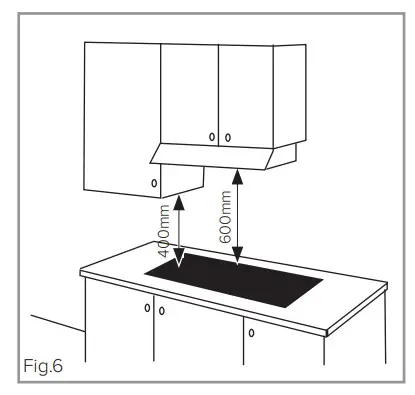 400mm
600mm
Fig.6