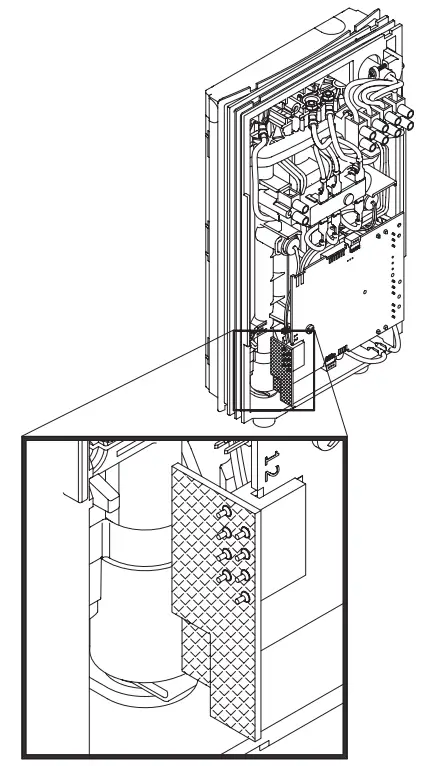 12