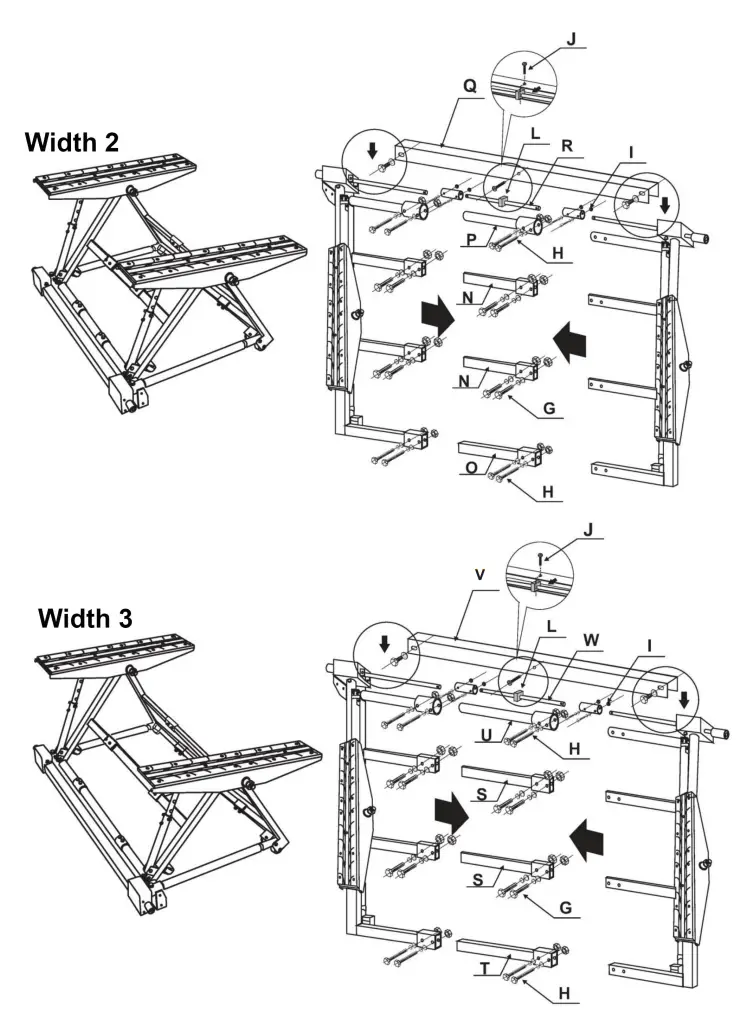 Width 2

J
Q
L
R
I
P
H
N
N
G
O
H

Width 3

J
V
L
W
I
U
H
S
S
G
T
H