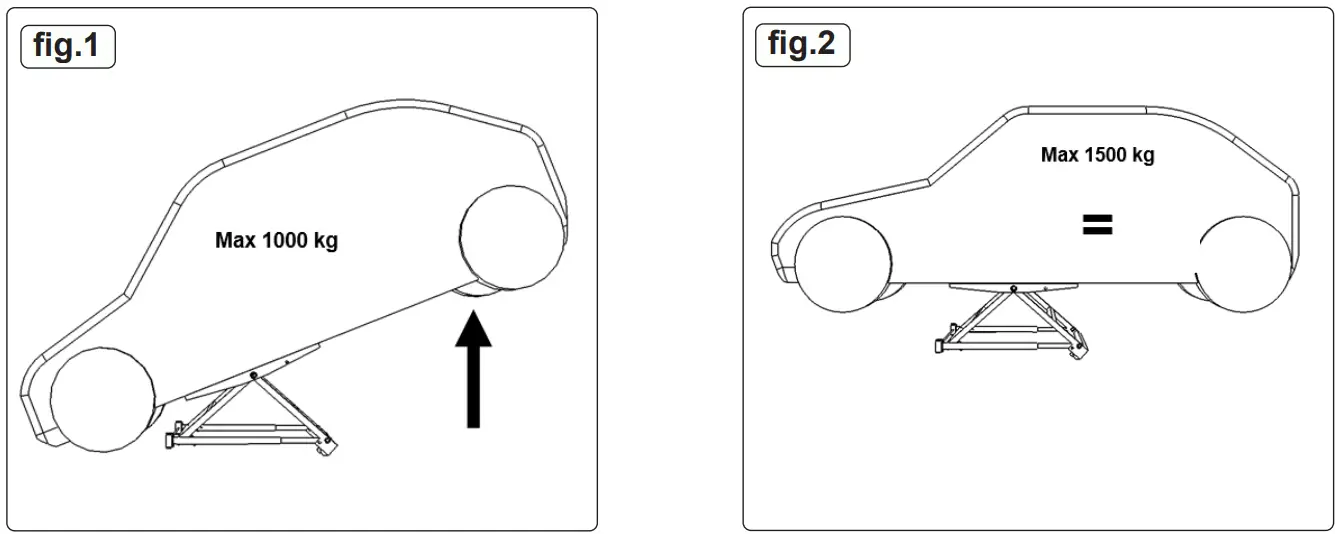 fig.1

Max 1000 kg

fig.2

Max 1500 kg

=