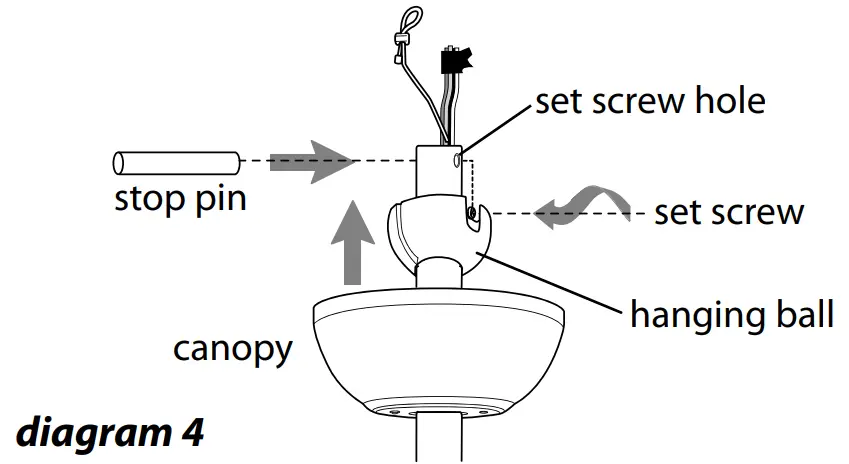 set screw hole

stop pin

set screw

hanging ball

canopy

diagram 4