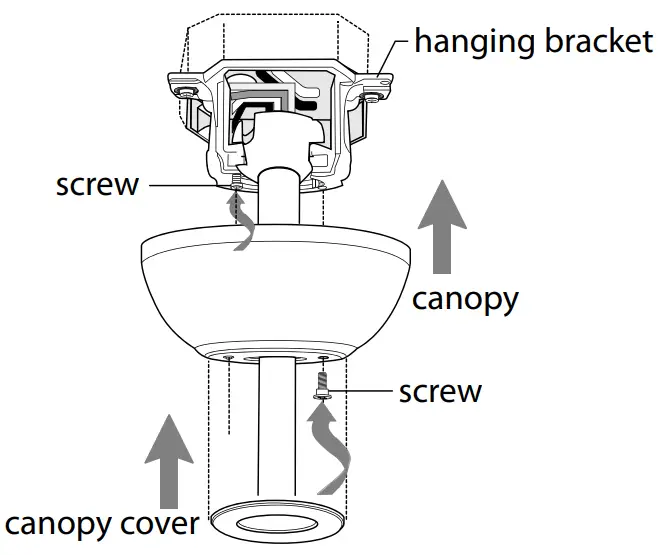 hanging bracket

screw

canopy

screw

canopy cover