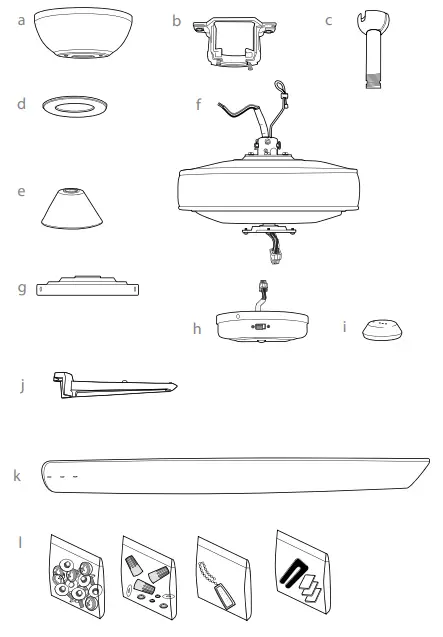 a

b

c

d

f

e

g

h

i

j

k

l