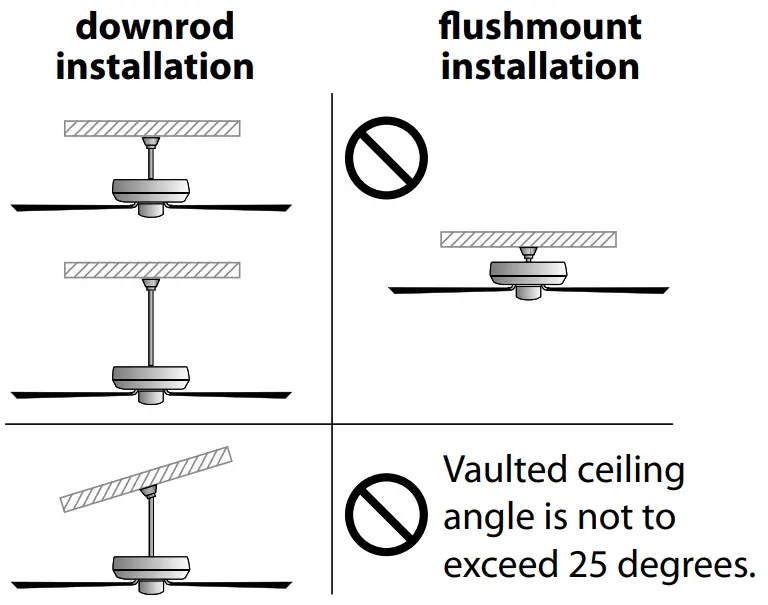 downrod installation

flushmount installation

Vaulted ceiling angle is not to exceed 25 degrees.