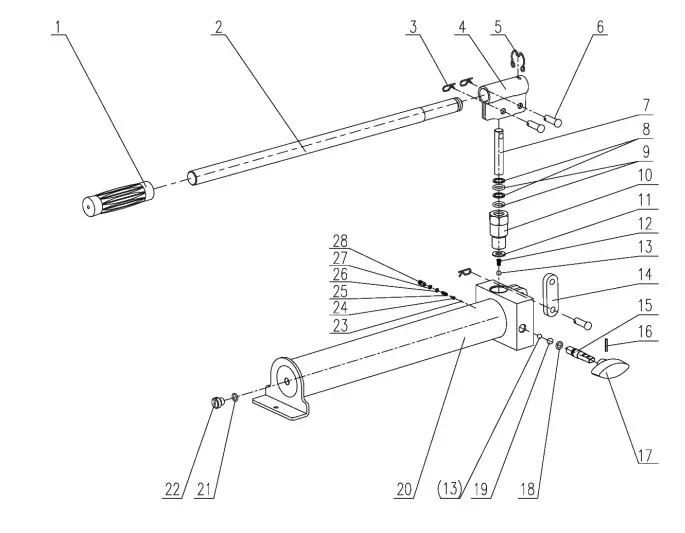 1
2
3
4
5
6
7
8
9
10
11
12
13
14
15
16
17
28
27
26
25
24
23
22
21
20
(13)
19
18