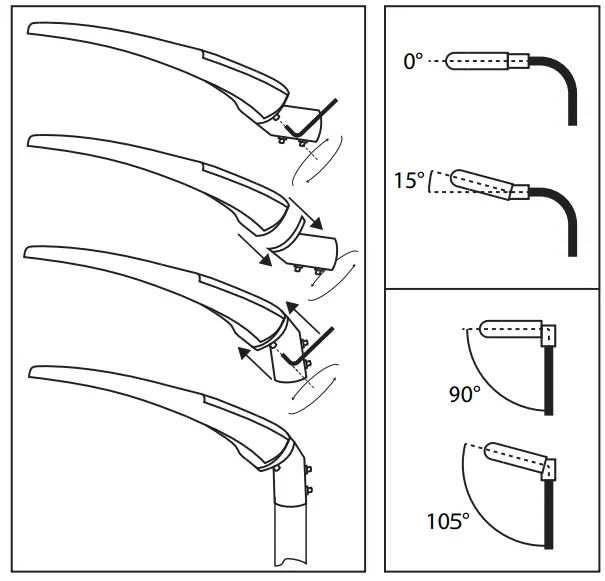 0°

15°

90°

105°