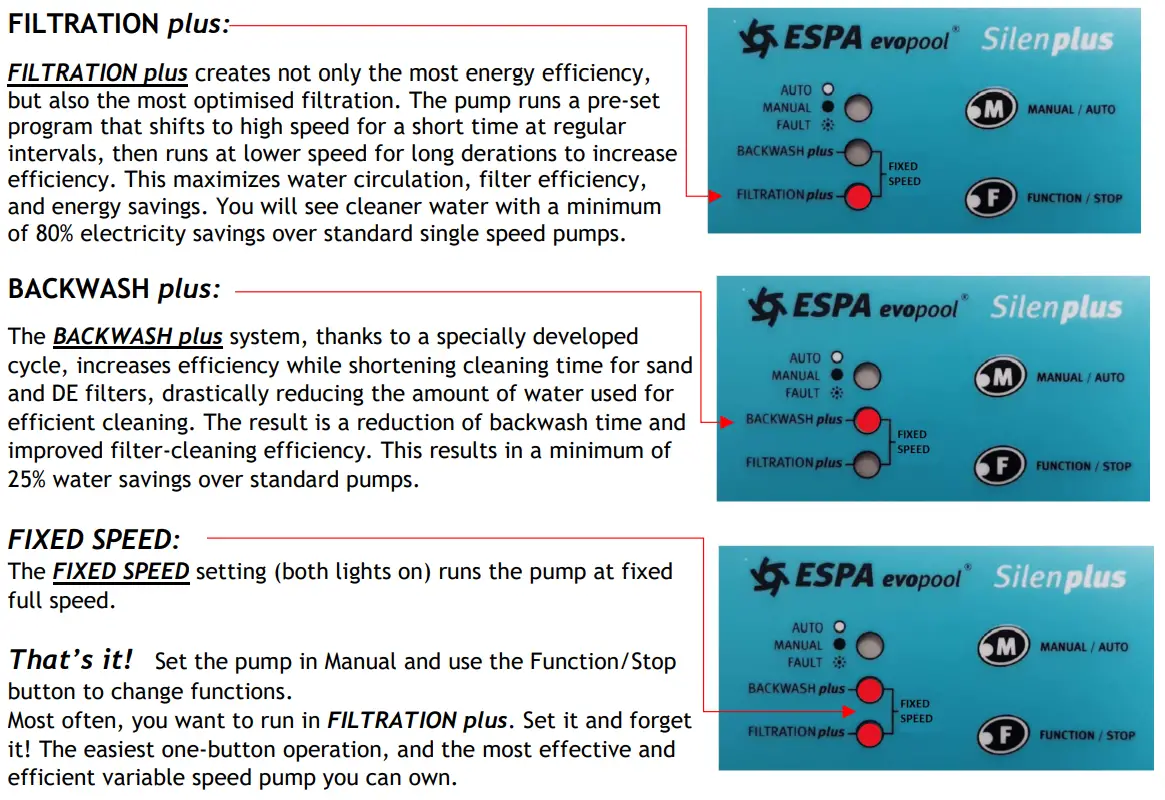 FILTRATION plus:

FILTRATION plus creates not only the most energy efficiency, but also the most optimised filtration. The pump runs a pre-set program that shifts to high speed for a short time at regular intervals, then runs at lower speed for long derations to increase efficiency. This maximizes water circulation, filter efficiency, and energy savings. You will see cleaner water with a minimum of 80% electricity savings over standard single speed pumps.

ESPA evopool® Silenplus
AUTO
MANUAL
FAULT
BACKWASH plus
FILTRATION plus
FIXED SPEED
M MANUAL / AUTO
F FUNCTION / STOP

BACKWASH plus:

The BACKWASH plus system, thanks to a specially developed cycle, increases efficiency while shortening cleaning time for sand and DE filters, drastically reducing the amount of water used for efficient cleaning. The result is a reduction of backwash time and improved filter-cleaning efficiency. This results in a minimum of 25% water savings over standard pumps.

ESPA evopool® Silenplus
AUTO
MANUAL
FAULT
BACKWASH plus
FILTRATION plus
FIXED SPEED
M MANUAL / AUTO
F FUNCTION / STOP

FIXED SPEED:
The FIXED SPEED setting (both lights on) runs the pump at fixed full speed.

That's it! Set the pump in Manual and use the Function/Stop button to change functions.
Most often, you want to run in FILTRATION plus. Set it and forget it! The easiest one-button operation, and the most effective and efficient variable speed pump you can own.

ESPA evopool® Silenplus
AUTO
MANUAL
FAULT
BACKWASH plus
FILTRATION plus
FIXED SPEED
M MANUAL / AUTO
F FUNCTION / STOP