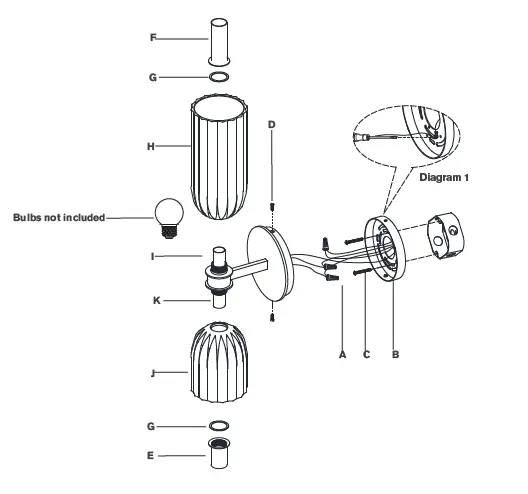 F

G

H

D

Diagram 1

Bulbs not included

I

K

A C B

J

G

E