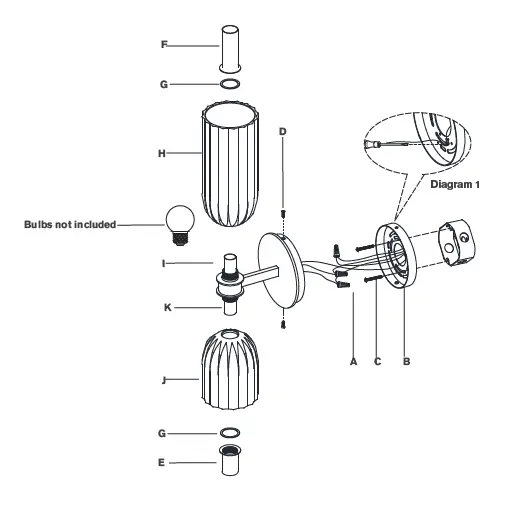 F
G
H
D
Diagram 1
Bulbs not included
I
K
A
C
B
J
G
E