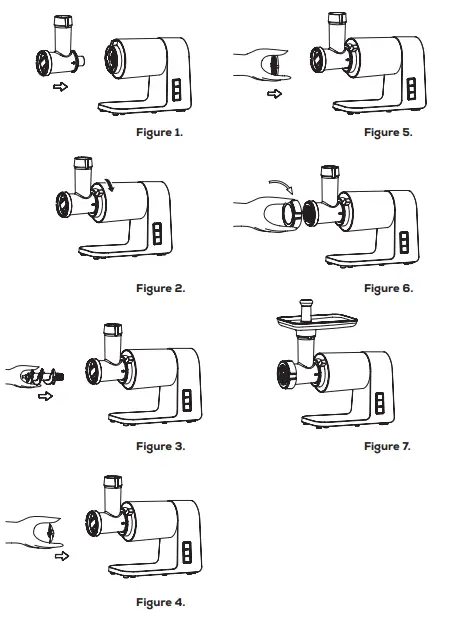 Figure 1.

Figure 2.

Figure 3.

Figure 4.

Figure 5.

Figure 6.

Figure 7.