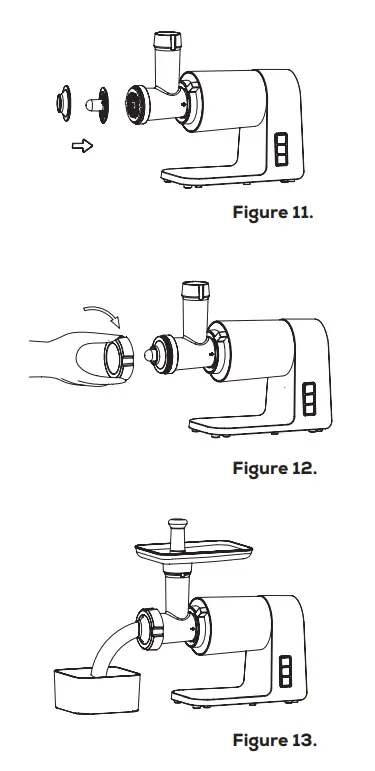 Figure 11.

Figure 12.

Figure 13.