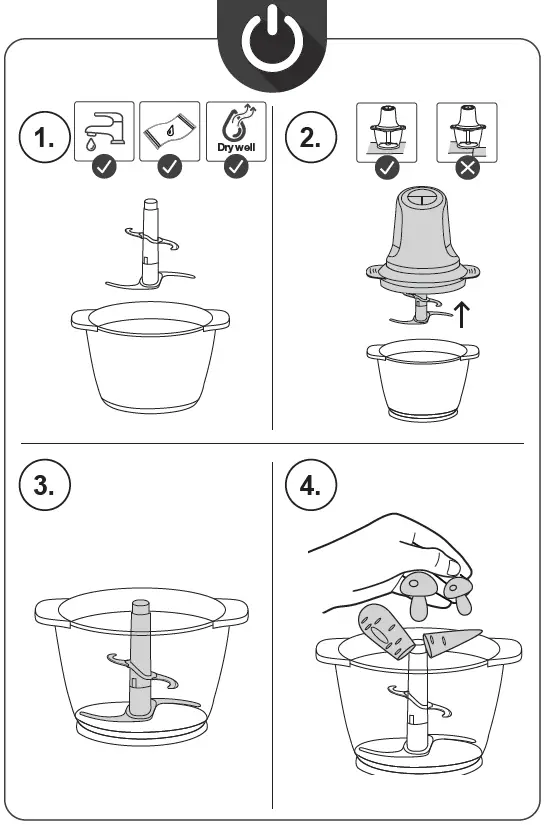 1.

Dry well

2.

3.

4.