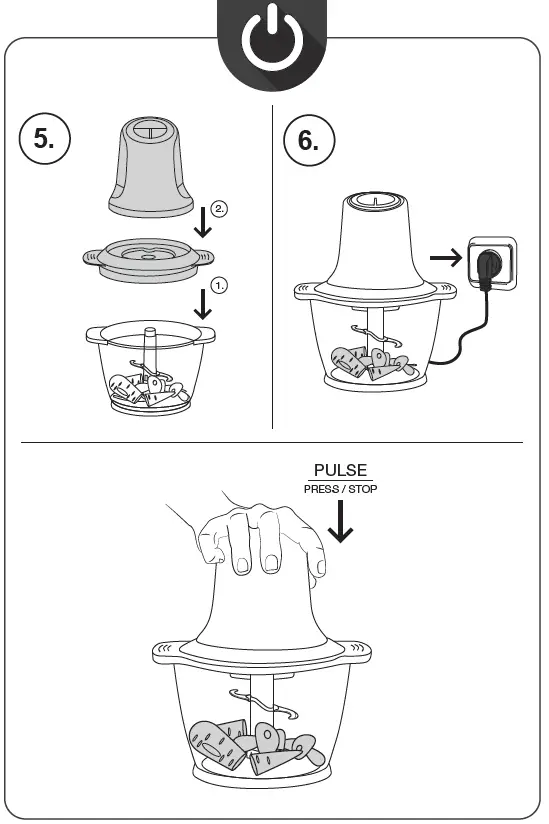 5.

2.

1.

6.

PULSE
PRESS / STOP