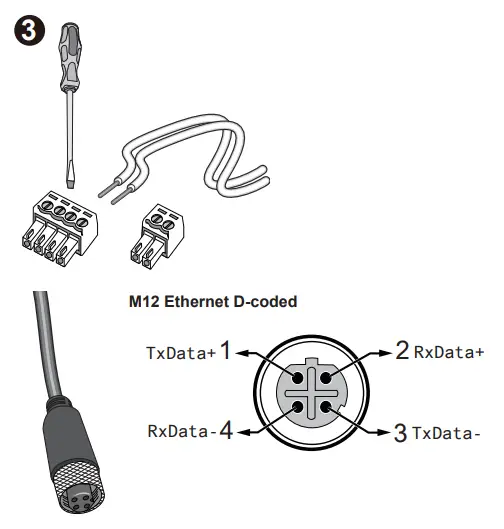 3

M12 Ethernet D-coded

TxData+ 1

2 RxData+

RxData- 4

3 TxData-