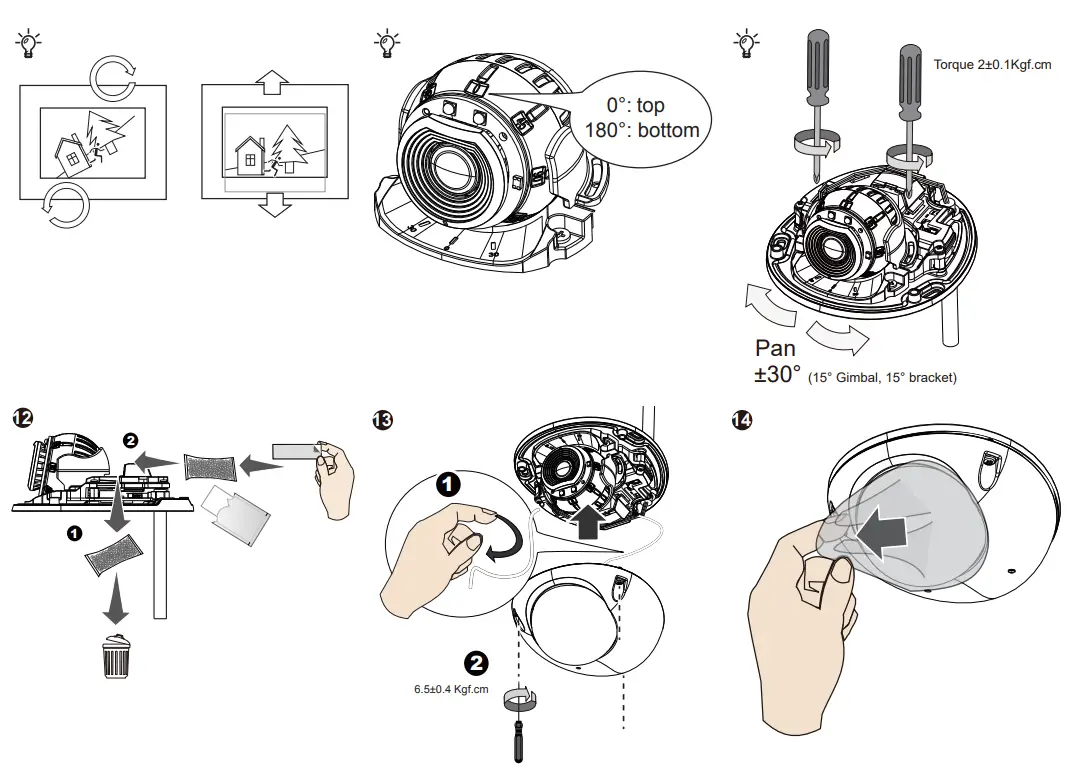 0°: top
180°: bottom

Torque 2±0.1Kgf.cm

Pan
±30° (15° Gimbal, 15° bracket)

12
2
1

13
1
2
6.5±0.4 Kgf.cm

14