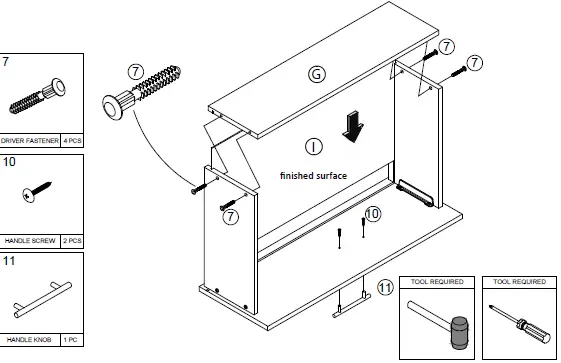 7

DRIVER FASTENER | 4 PCS

10

HANDLE SCREW | 2 PCS

11

HANDLE KNOB | 1 PC

7

G

7

7

I

finished surface

7

10

11

TOOL REQUIRED

TOOL REQUIRED