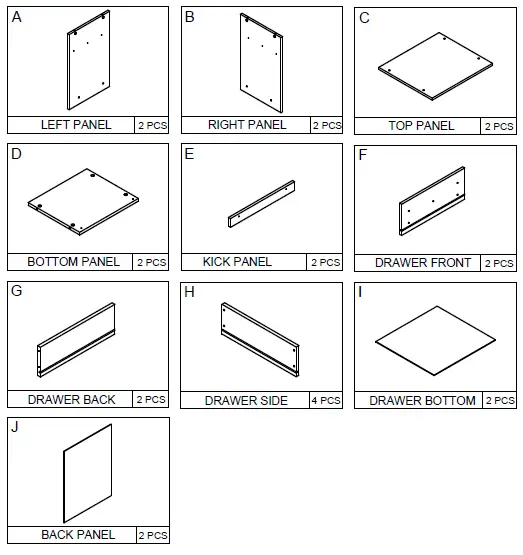 A

LEFT PANEL 2 PCS

B

RIGHT PANEL 2 PCS

C

TOP PANEL 2 PCS

D

BOTTOM PANEL 2 PCS

E

KICK PANEL 2 PCS

F

DRAWER FRONT 2 PCS

G

DRAWER BACK 2 PCS

H

DRAWER SIDE 4 PCS

I

DRAWER BOTTOM 2 PCS

J

BACK PANEL 2 PCS