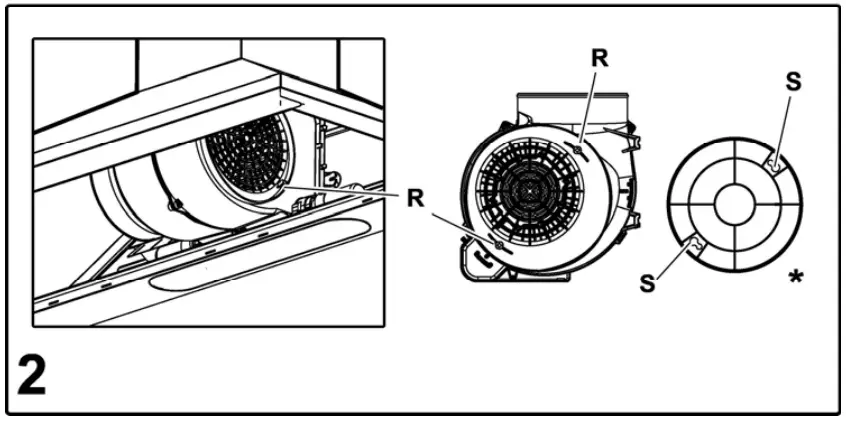 R
R
S
S
*
2